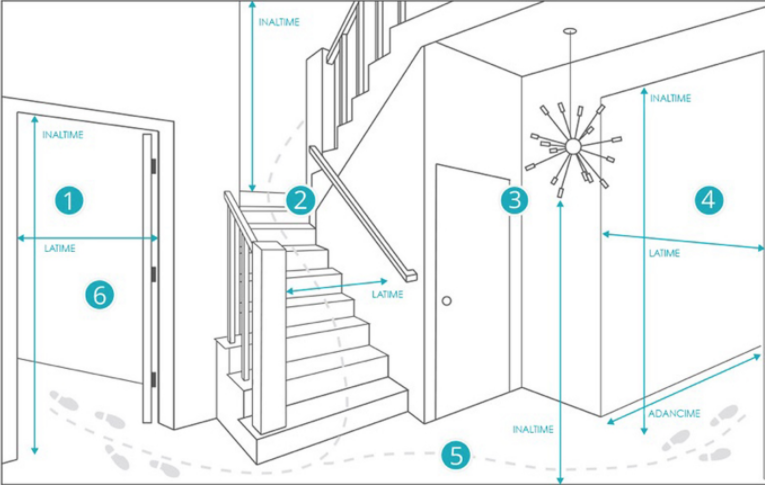 INALTIME

INALTIME

1

LATIME

6

2

LATIME

3

INALTIME

4

LATIME

ADANCIME

INALTIME

5